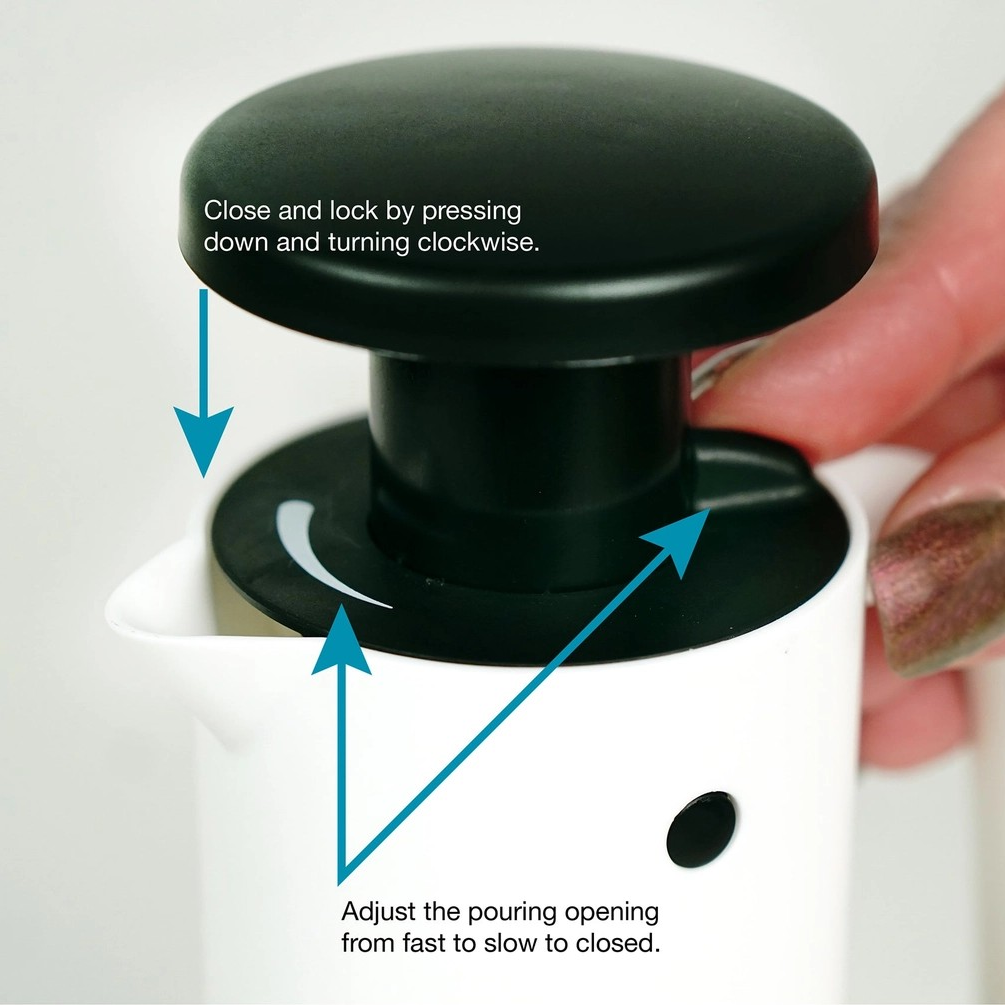 Close and lock by pressing down and turning clockwise.

Adjust the pouring opening from fast to slow to closed.